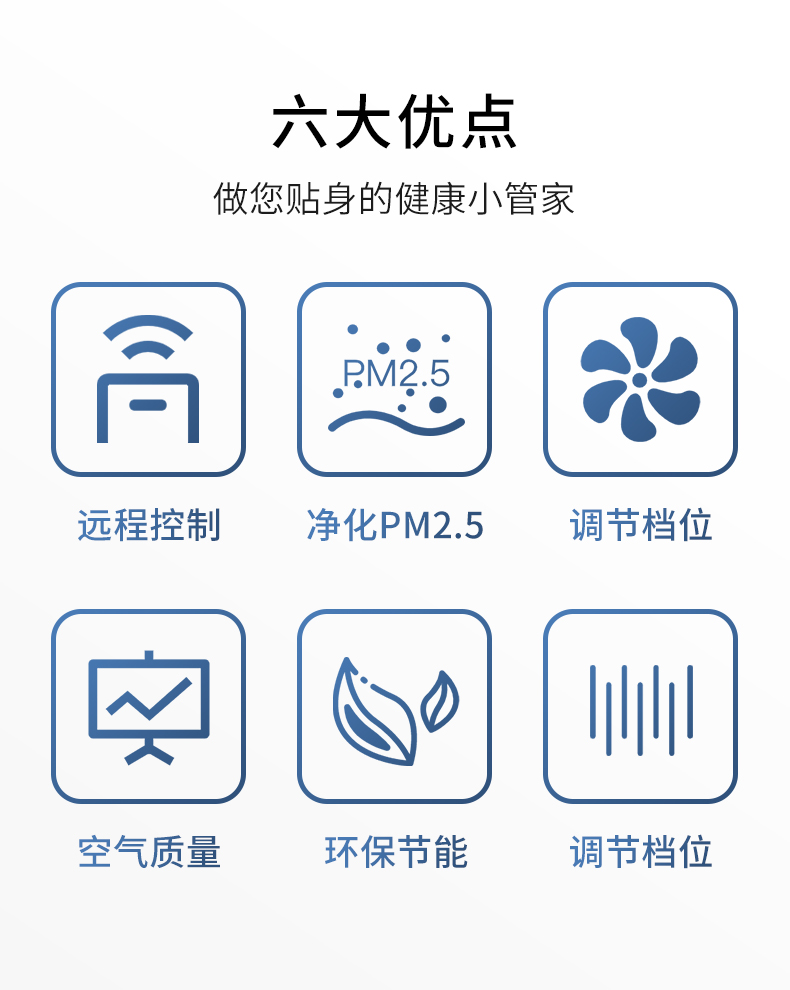 六大优点

做您贴身的健康小管家

PM2.5

远程控制

净化PM2.5

调节档位

空气质量

环保节能

调节档位